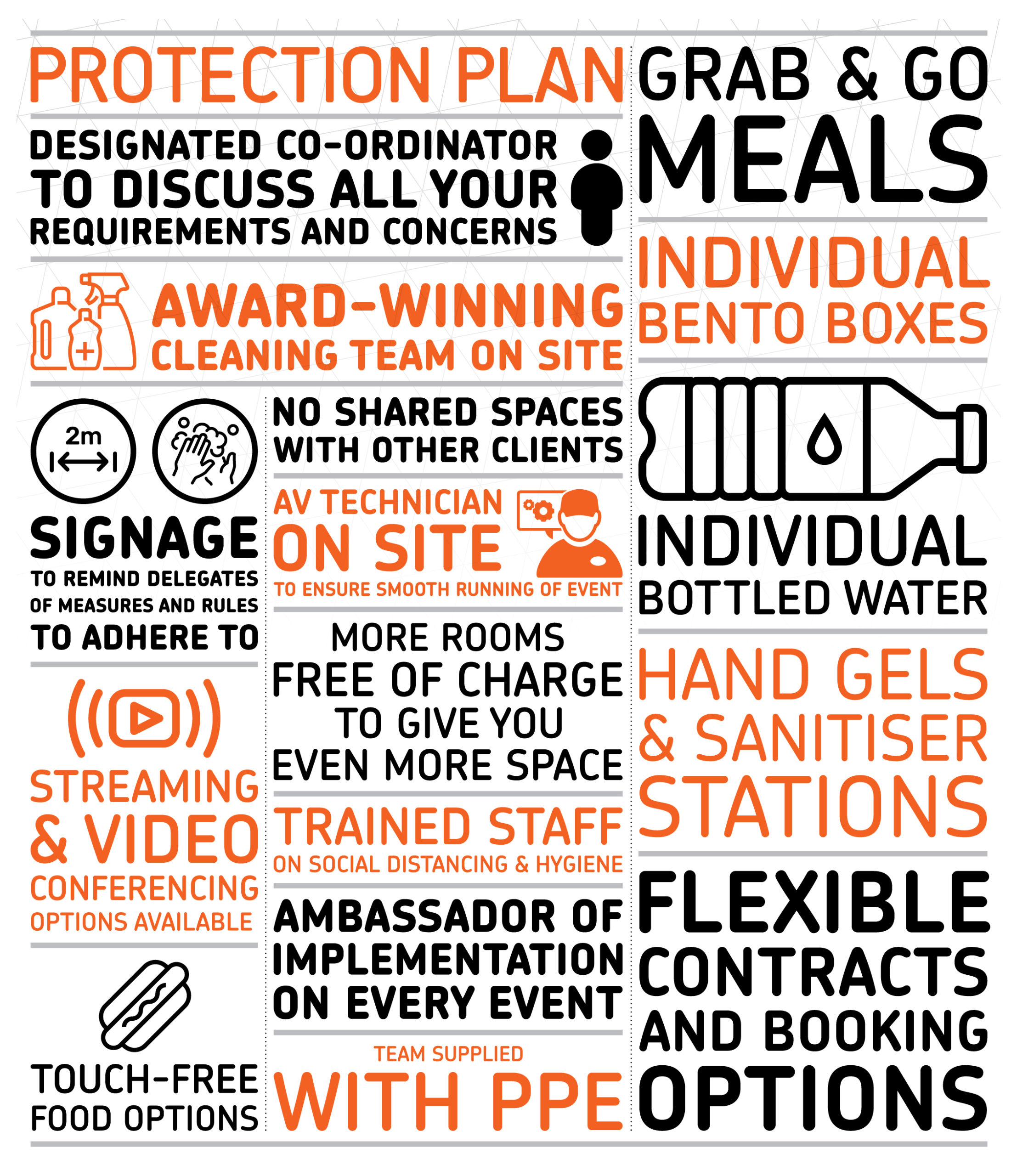 PROTECTION PLAN

DESIGNATED CO-ORDINATOR TO DISCUSS ALL YOUR REQUIREMENTS AND CONCERNS

AWARD-WINNING CLEANING TEAM ON SITE

2m

SIGNAGE TO REMIND DELEGATES OF MEASURES AND RULES TO ADHERE TO

STREAMING & VIDEO CONFERENCING OPTIONS AVAILABLE

TOUCH-FREE FOOD OPTIONS

NO SHARED SPACES WITH OTHER CLIENTS

AV TECHNICIAN ON SITE TO ENSURE SMOOTH RUNNING OF EVENT

MORE ROOMS FREE OF CHARGE TO GIVE YOU EVEN MORE SPACE

TRAINED STAFF ON SOCIAL DISTANCING & HYGIENE

AMBASSADOR OF IMPLEMENTATION ON EVERY EVENT

TEAM SUPPLIED WITH PPE

GRAB & GO MEALS

INDIVIDUAL BENTO BOXES

INDIVIDUAL BOTTLED WATER

HAND GELS & SANITISER STATIONS

FLEXIBLE CONTRACTS AND BOOKING OPTIONS